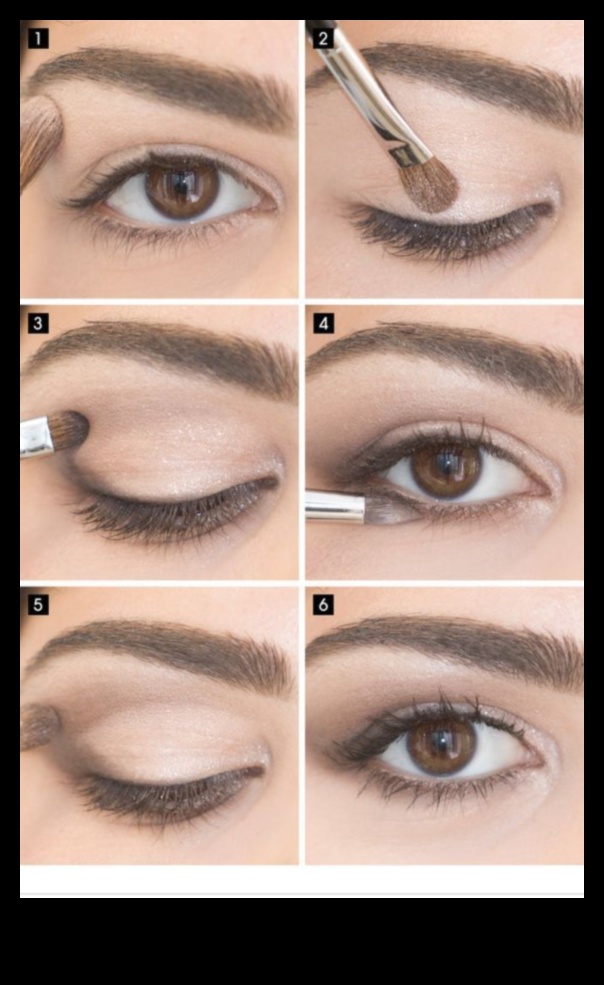 1

2

3

4

5

6