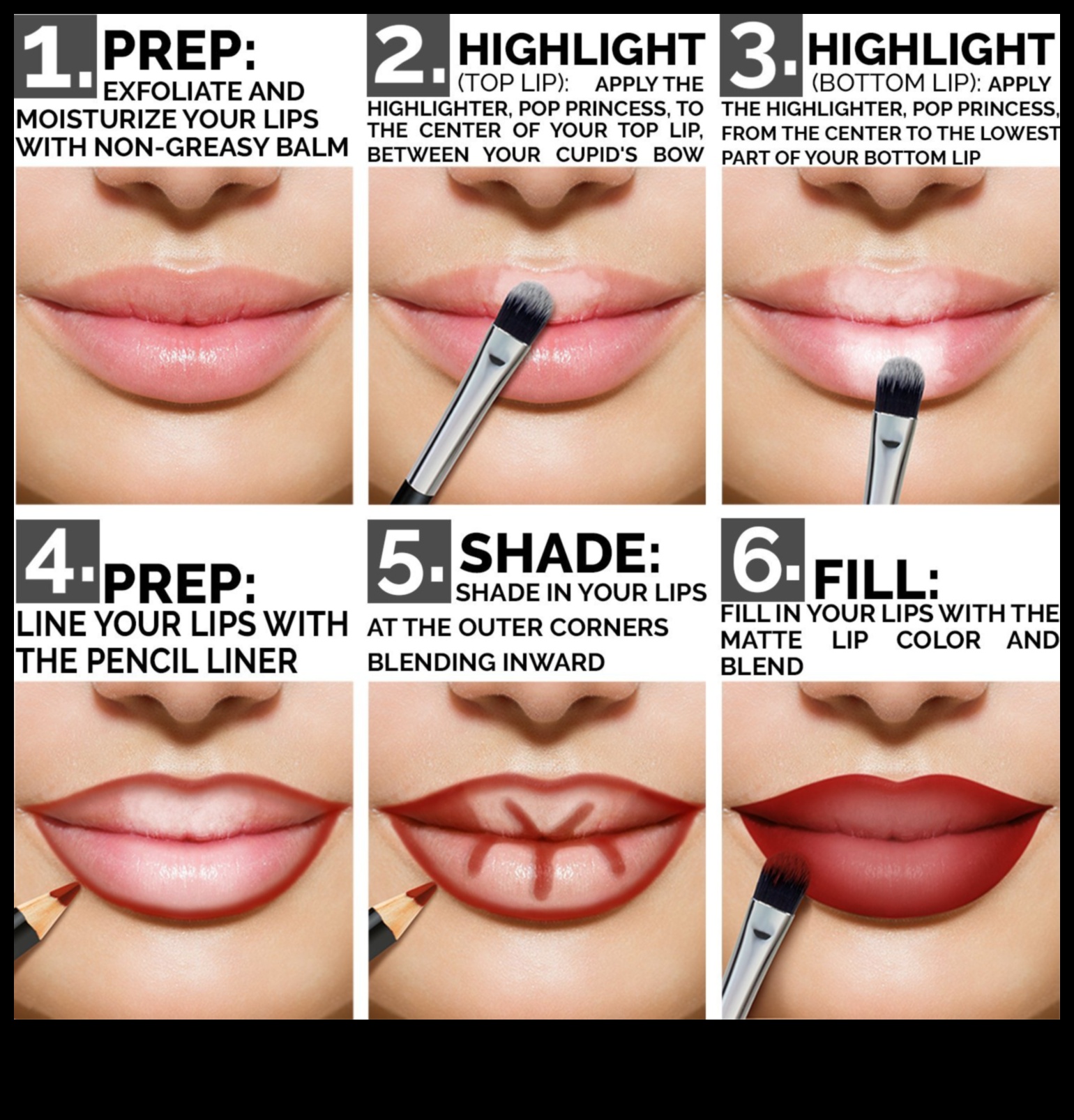 1. PREP:
EXFOLIATE AND MOISTURIZE YOUR LIPS WITH NON-GREASY BALM

2. HIGHLIGHT
(TOP LIP): APPLY THE HIGHLIGHTER, POP PRINCESS, TO THE CENTER OF YOUR TOP LIP, BETWEEN YOUR CUPID'S BOW

3. HIGHLIGHT
(BOTTOM LIP): APPLY THE HIGHLIGHTER, POP PRINCESS, FROM THE CENTER TO THE LOWEST PART OF YOUR BOTTOM LIP

4. PREP:
LINE YOUR LIPS WITH THE PENCIL LINER

5. SHADE:
SHADE IN YOUR LIPS AT THE OUTER CORNERS BLENDING INWARD

6. FILL:
FILL IN YOUR LIPS WITH THE MATTE LIP COLOR AND BLEND