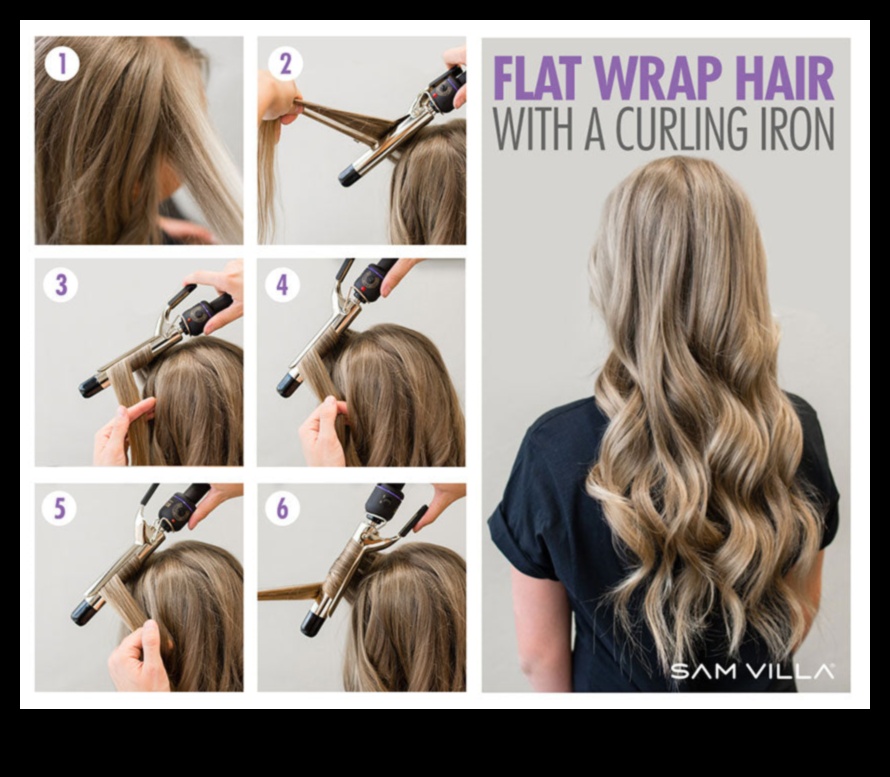 1

2

3

4

5

6

FLAT WRAP HAIR
WITH A CURLING IRON

SAM VILLA