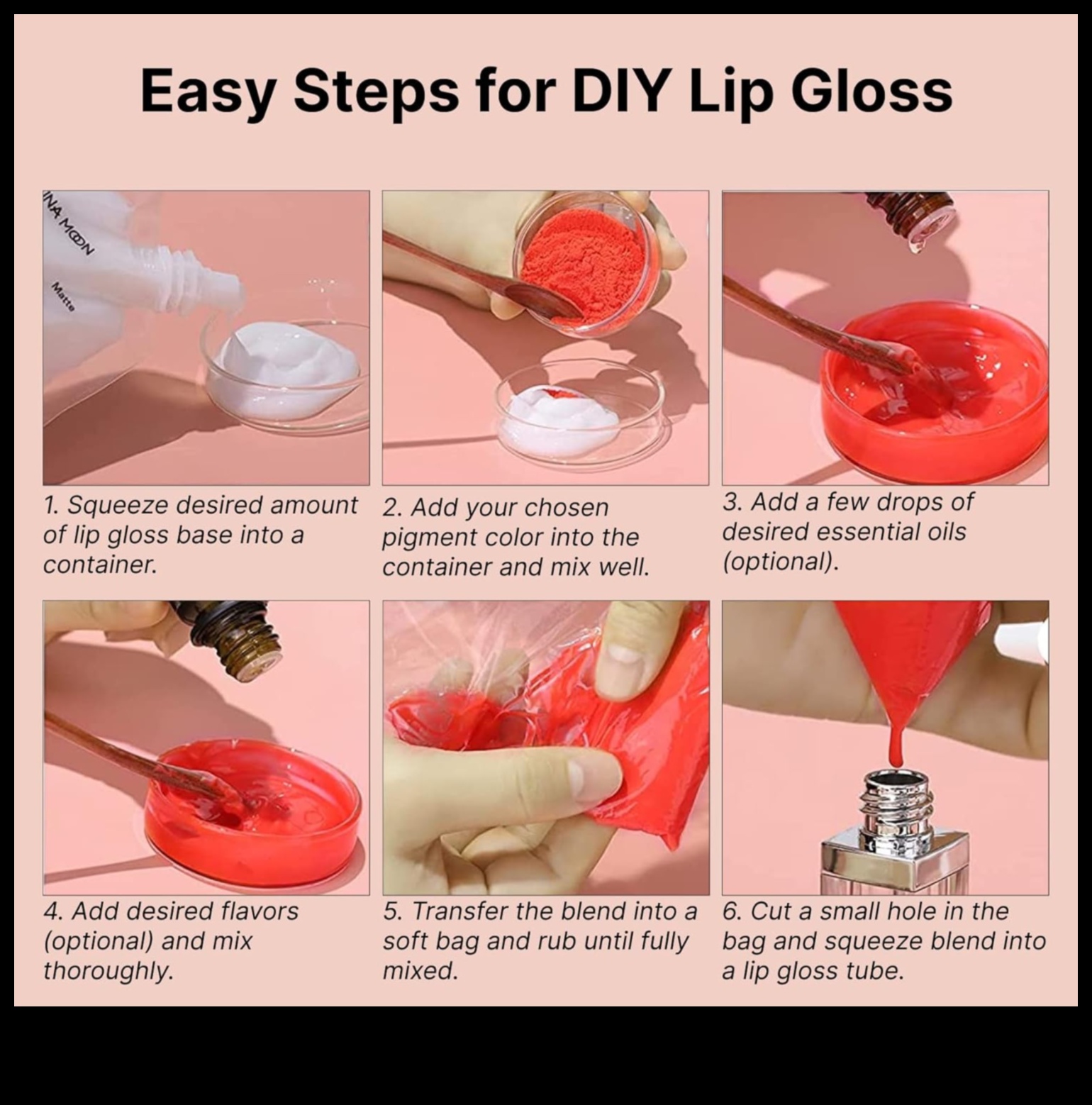 Easy Steps for DIY Lip Gloss

INA MOON
Matte

1. Squeeze desired amount of lip gloss base into a container.

2. Add your chosen pigment color into the container and mix well.

3. Add a few drops of desired essential oils (optional).

4. Add desired flavors (optional) and mix thoroughly.

5. Transfer the blend into a soft bag and rub until fully mixed.

6. Cut a small hole in the bag and squeeze blend into a lip gloss tube.