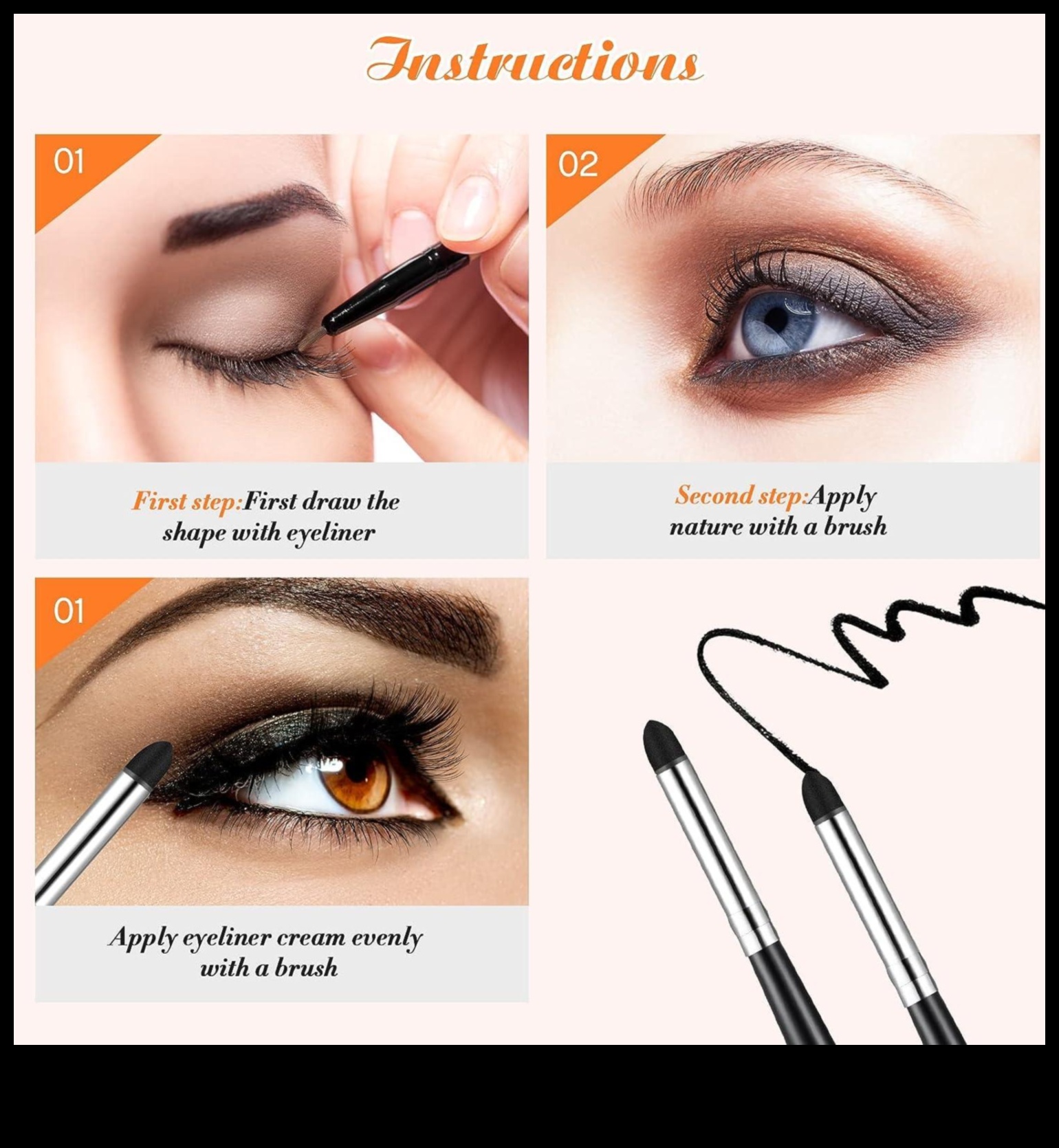 Instructions

01

First step:First draw the shape with eyeliner

02

Second step:Apply nature with a brush

01

Apply eyeliner cream evenly with a brush