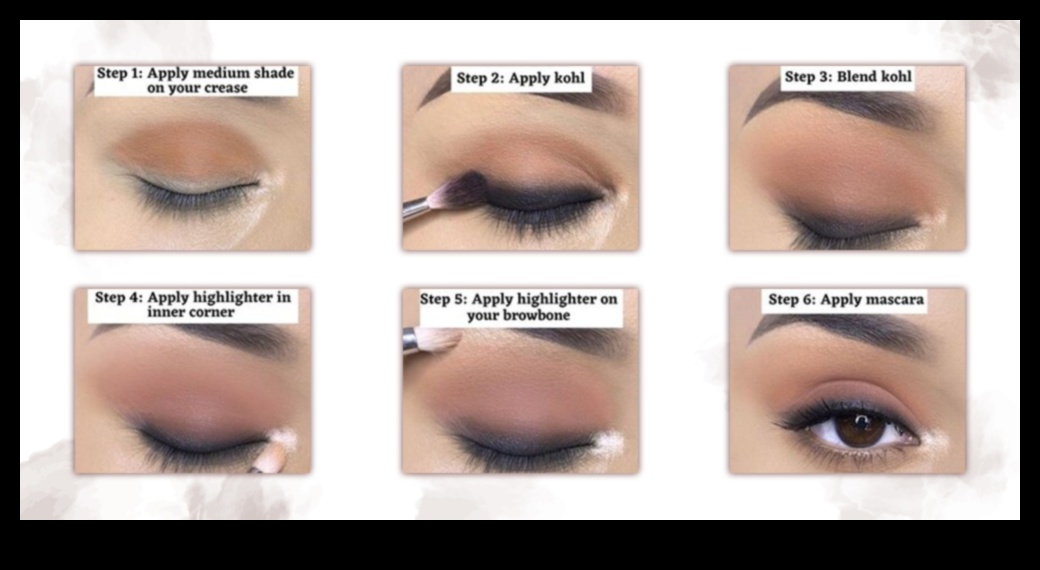 Step 1: Apply medium shade on your crease

Step 2: Apply kohl

Step 3: Blend kohl

Step 4: Apply highlighter in inner corner

Step 5: Apply highlighter on your browbone

Step 6: Apply mascara