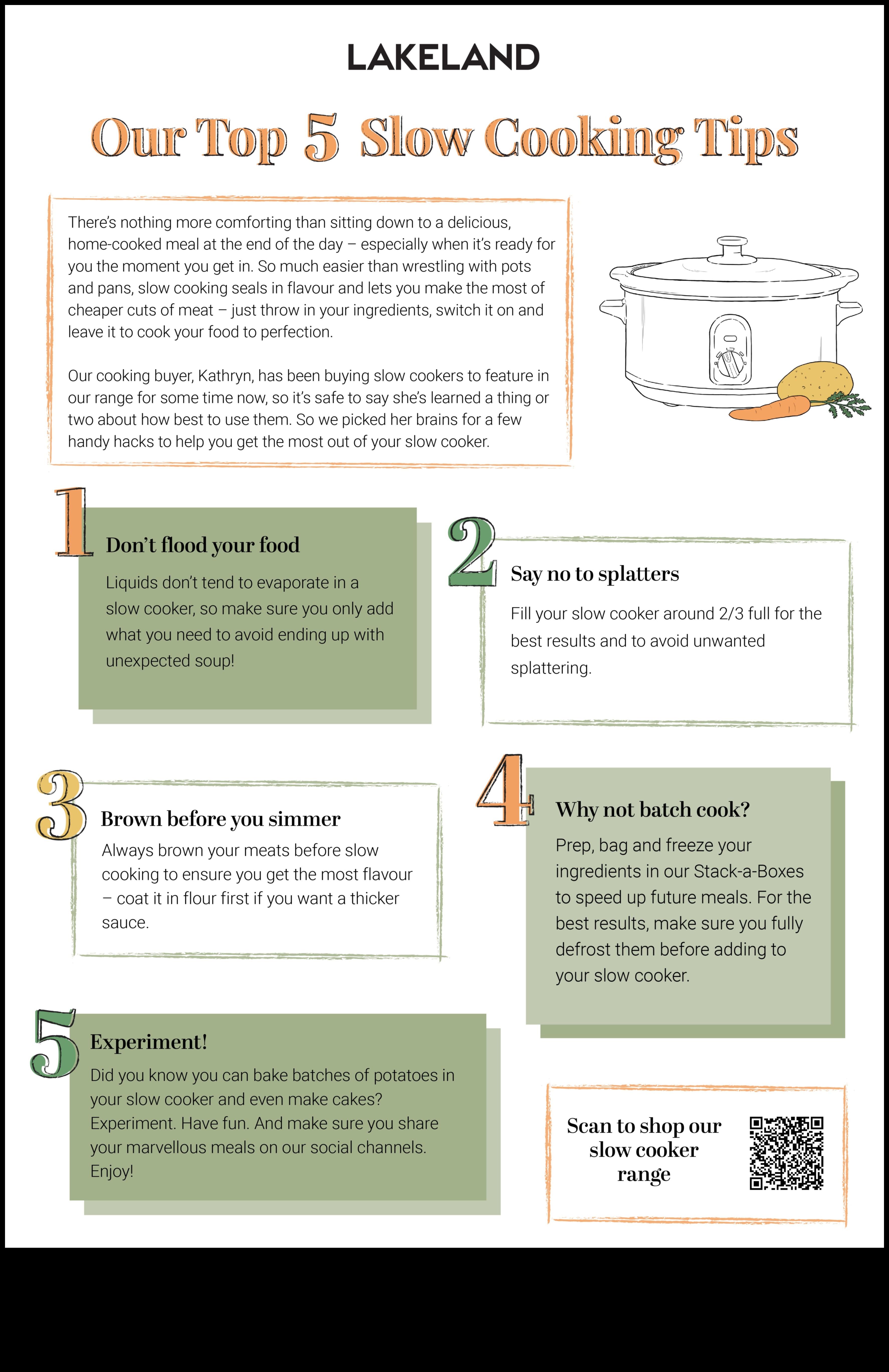 LAKELAND

Our Top 5 Slow Cooking Tips

There's nothing more comforting than sitting down to a delicious, home-cooked meal at the end of the day – especially when it's ready for you the moment you get in. So much easier than wrestling with pots and pans, slow cooking seals in flavour and lets you make the most of cheaper cuts of meat – just throw in your ingredients, switch it on and leave it to cook your food to perfection.

Our cooking buyer, Kathryn, has been buying slow cookers to feature in our range for some time now, so it's safe to say she's learned a thing or two about how best to use them. So we picked her brains for a few handy hacks to help you get the most out of your slow cooker.

1
Don't flood your food
Liquids don't tend to evaporate in a slow cooker, so make sure you only add what you need to avoid ending up with unexpected soup!

2
Say no to splatters
Fill your slow cooker around 2/3 full for the best results and to avoid unwanted splattering.

3
Brown before you simmer
Always brown your meats before slow cooking to ensure you get the most flavour – coat it in flour first if you want a thicker sauce.

4
Why not batch cook?
Prep, bag and freeze your ingredients in our Stack-a-Boxes to speed up future meals. For the best results, make sure you fully defrost them before adding to your slow cooker.

5
Experiment!
Did you know you can bake batches of potatoes in your slow cooker and even make cakes? Experiment. Have fun. And make sure you share your marvellous meals on our social channels. Enjoy!

Scan to shop our slow cooker range