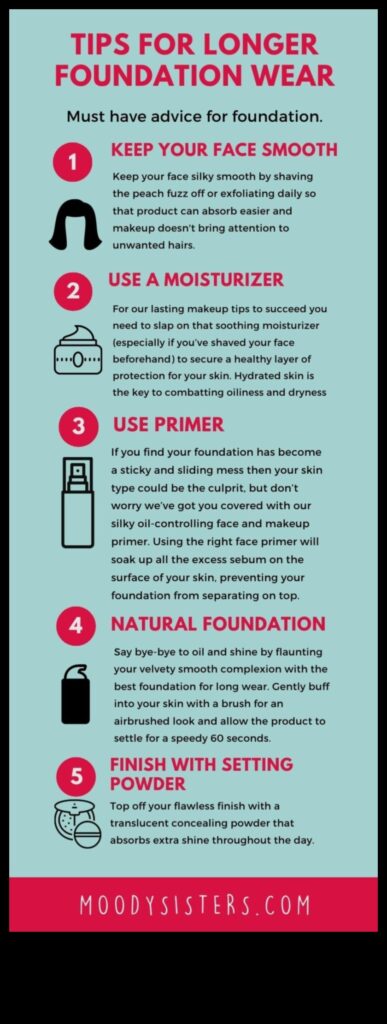 TIPS FOR LONGER FOUNDATION WEAR

Must have advice for foundation.

1 KEEP YOUR FACE SMOOTH

Keep your face silky smooth by shaving the peach fuzz off or exfoliating daily so that product can absorb easier and makeup doesn't bring attention to unwanted hairs.

2 USE A MOISTURIZER

For our lasting makeup tips to succeed you need to slap on that soothing moisturizer (especially if you've shaved your face beforehand) to secure a healthy layer of protection for your skin. Hydrated skin is the key to combatting oiliness and dryness

3 USE PRIMER

If you find your foundation has become a sticky and sliding mess then your skin type could be the culprit, but don't worry we've got you covered with our silky oil-controlling face and makeup primer. Using the right face primer will soak up all the excess sebum on the surface of your skin, preventing your foundation from separating on top.

4 NATURAL FOUNDATION

Say bye-bye to oil and shine by flaunting your velvety smooth complexion with the best foundation for long wear. Gently buff into your skin with a brush for an airbrushed look and allow the product to settle for a speedy 60 seconds.

5 FINISH WITH SETTING POWDER

Top off your flawless finish with a translucent concealing powder that absorbs extra shine throughout the day.

MOODYSISTERS.COM