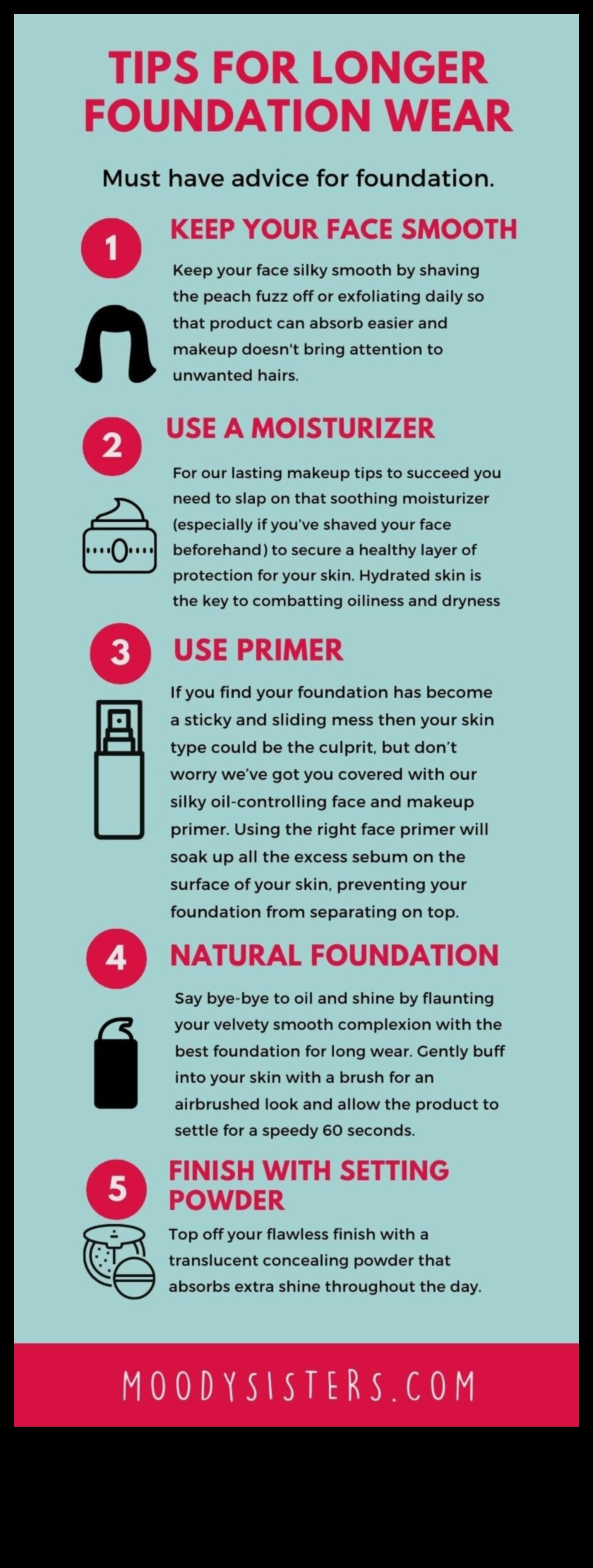 TIPS FOR LONGER FOUNDATION WEAR

Must have advice for foundation.

1

KEEP YOUR FACE SMOOTH

Keep your face silky smooth by shaving the peach fuzz off or exfoliating daily so that product can absorb easier and makeup doesn't bring attention to unwanted hairs.

2

USE A MOISTURIZER

For our lasting makeup tips to succeed you need to slap on that soothing moisturizer (especially if you've shaved your face beforehand) to secure a healthy layer of protection for your skin. Hydrated skin is the key to combatting oiliness and dryness

3

USE PRIMER

If you find your foundation has become a sticky and sliding mess then your skin type could be the culprit, but don't worry we've got you covered with our silky oil-controlling face and makeup primer. Using the right face primer will soak up all the excess sebum on the surface of your skin, preventing your foundation from separating on top.

4

NATURAL FOUNDATION

Say bye-bye to oil and shine by flaunting your velvety smooth complexion with the best foundation for long wear. Gently buff into your skin with a brush for an airbrushed look and allow the product to settle for a speedy 60 seconds.

5

FINISH WITH SETTING POWDER

Top off your flawless finish with a translucent concealing powder that absorbs extra shine throughout the day.

MOODYSISTERS.COM