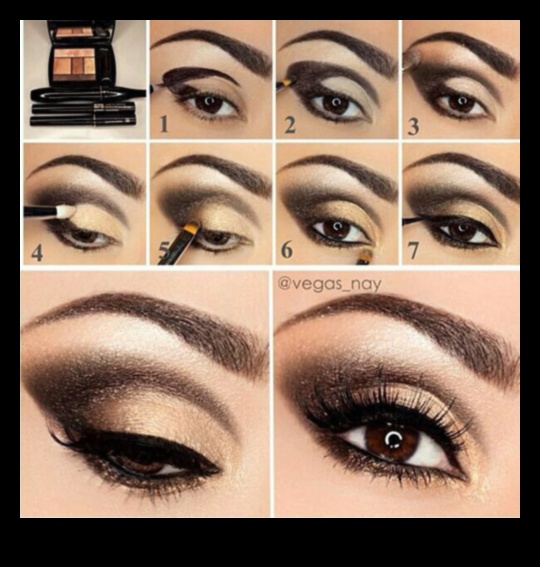 1
2
3
4
5
6
7
@vegas_nay