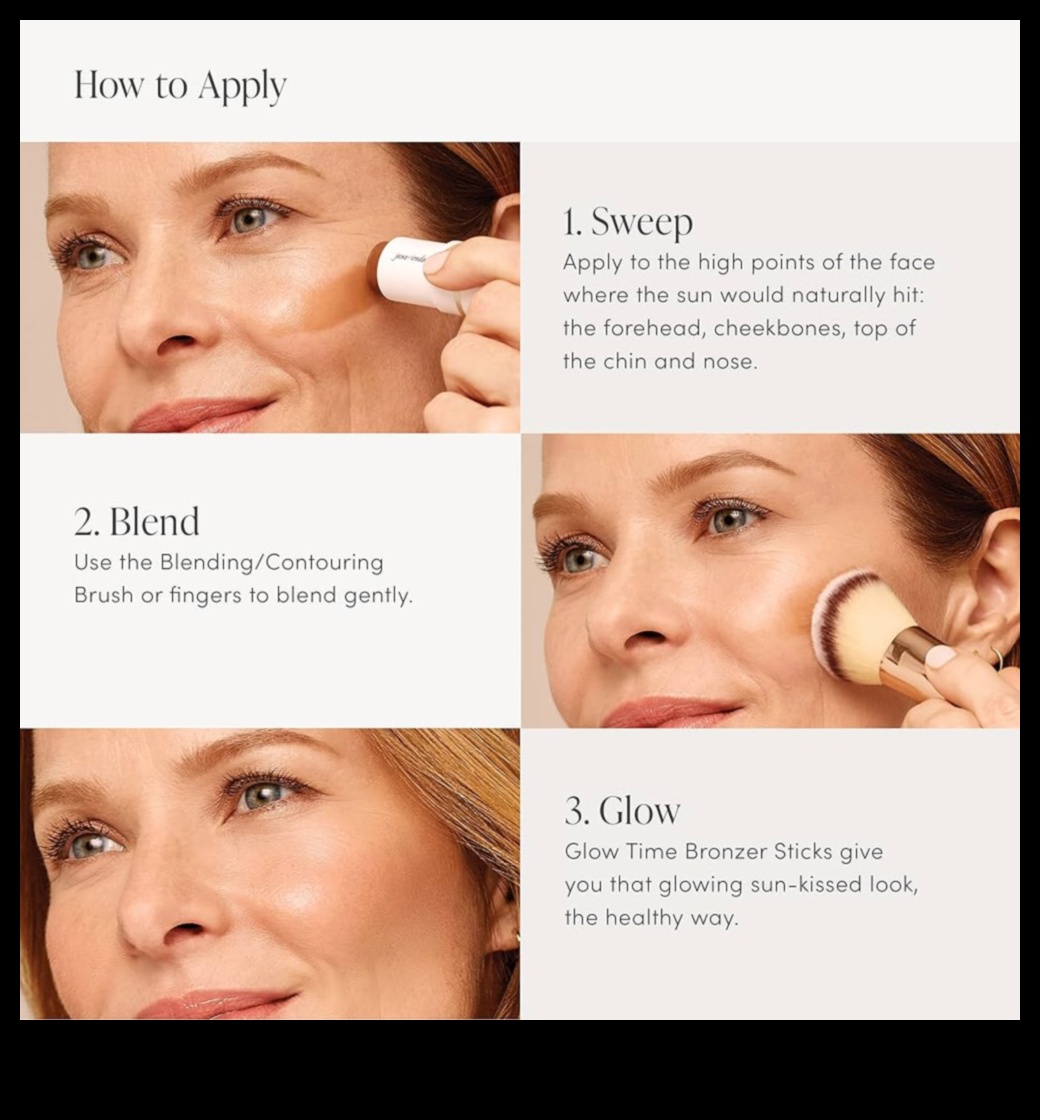 How to Apply

jane iredale

1. Sweep
Apply to the high points of the face where the sun would naturally hit: the forehead, cheekbones, top of the chin and nose.

2. Blend
Use the Blending/Contouring Brush or fingers to blend gently.

3. Glow
Glow Time Bronzer Sticks give you that glowing sun-kissed look, the healthy way.